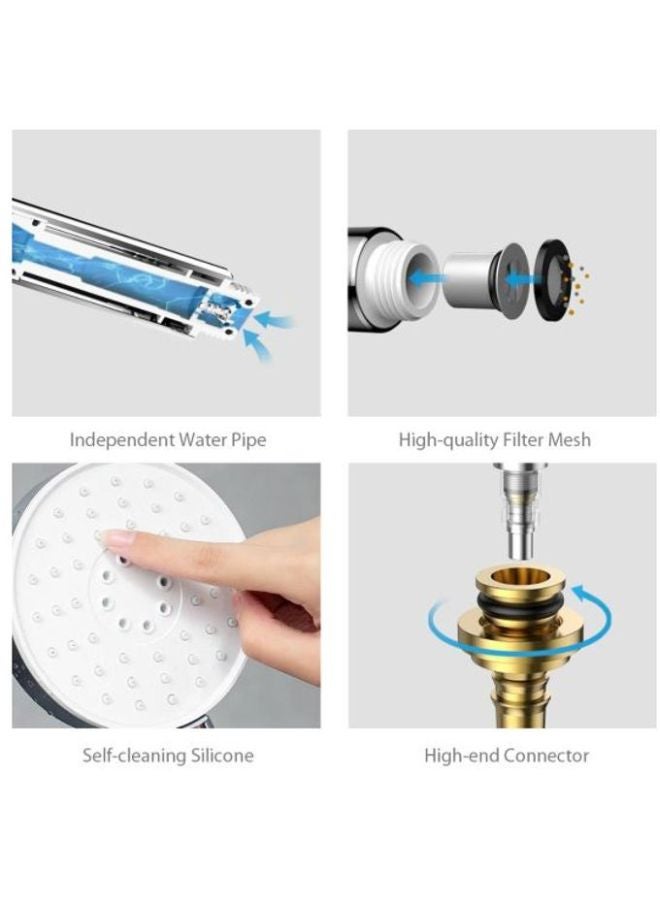 Independent Water Pipe

High-quality Filter Mesh

Self-cleaning Silicone

High-end Connector