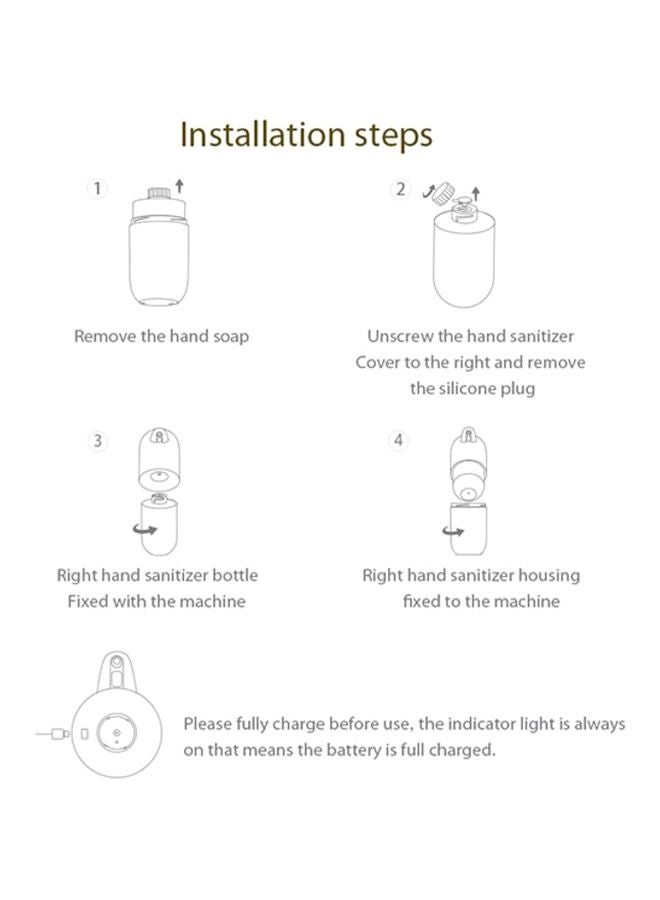 Installation steps

1

Remove the hand soap

2

Unscrew the hand sanitizer Cover to the right and remove the silicone plug

3

Right hand sanitizer bottle Fixed with the machine

4

Right hand sanitizer housing fixed to the machine

Please fully charge before use, the indicator light is always on that means the battery is full charged.