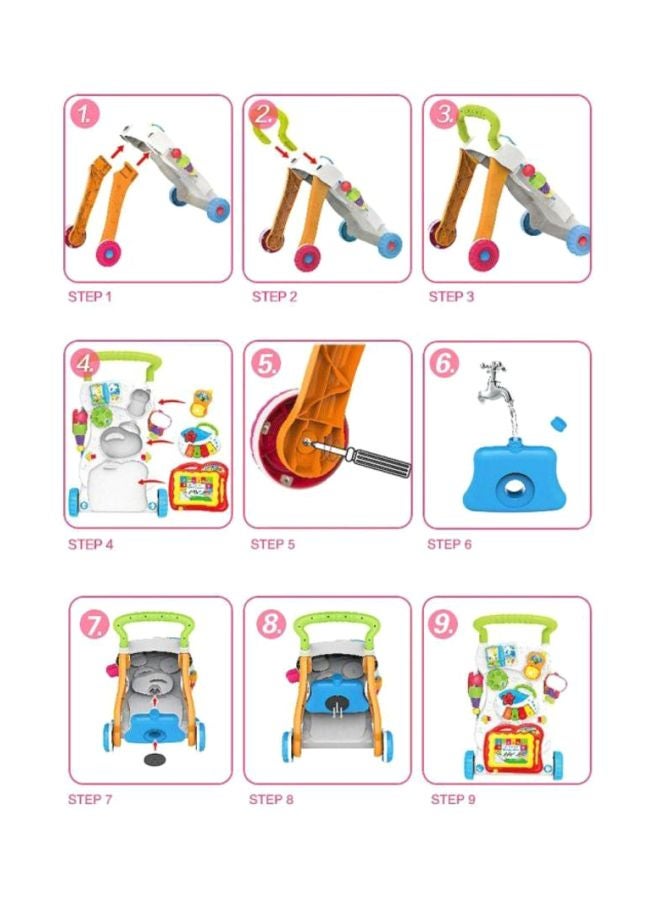 1.

STEP 1

2.

STEP 2

3.

STEP 3

4.

STEP 4

5.

STEP 5

6.

STEP 6

7.

STEP 7

8.

STEP 8

9.

STEP 9