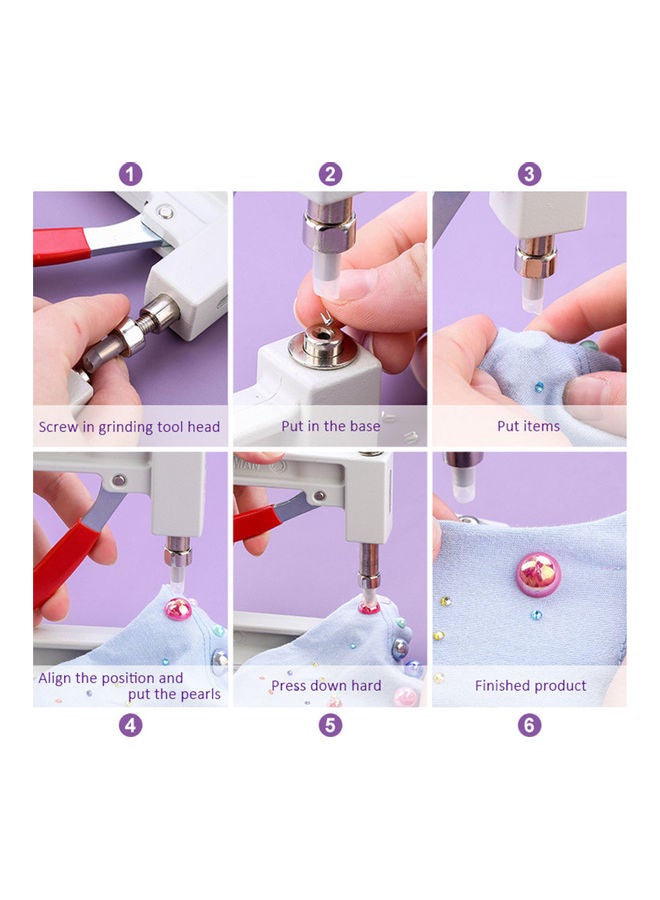 1

2

3

Screw in grinding tool head

Put in the base

Put items

Align the position and put the pearls

Press down hard

Finished product

4

5

6