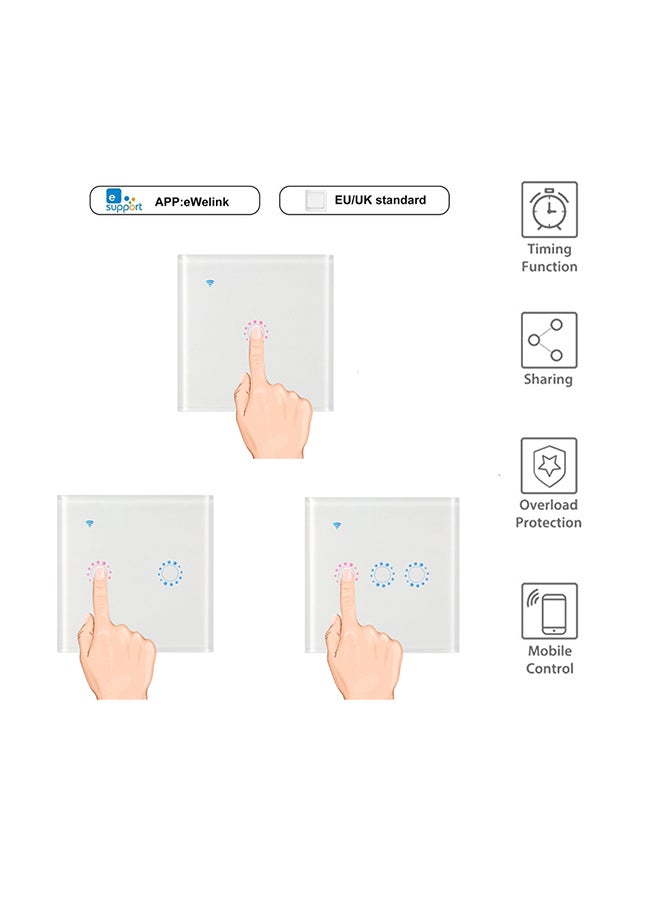 e support APP:eWelink

EU/UK standard

Timing Function

Sharing

Overload Protection

Mobile Control