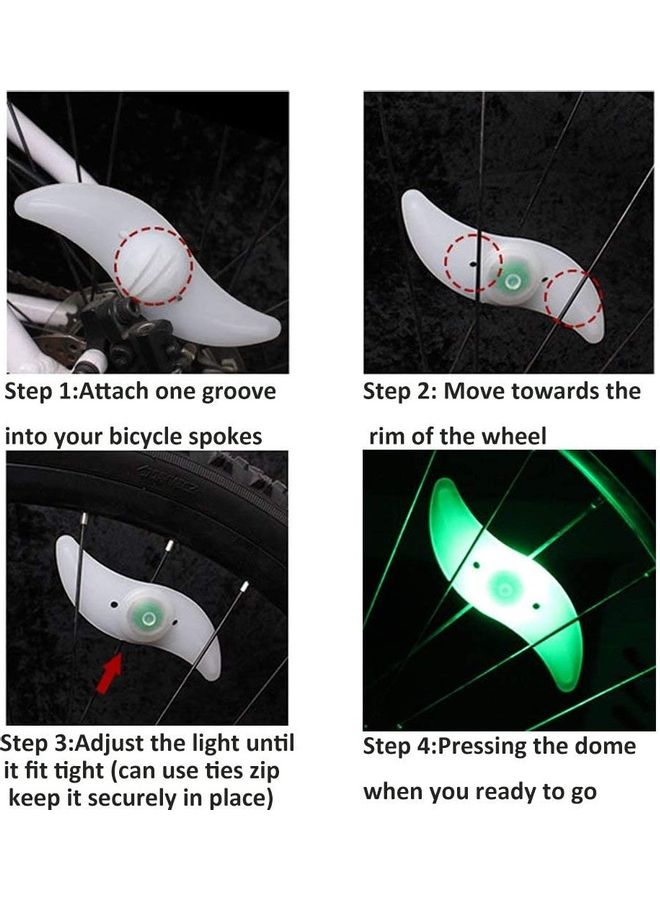 Step 1:Attach one groove into your bicycle spokes

Step 2: Move towards the rim of the wheel

Step 3:Adjust the light until it fit tight (can use ties zip keep it securely in place)

Step 4:Pressing the dome when you ready to go