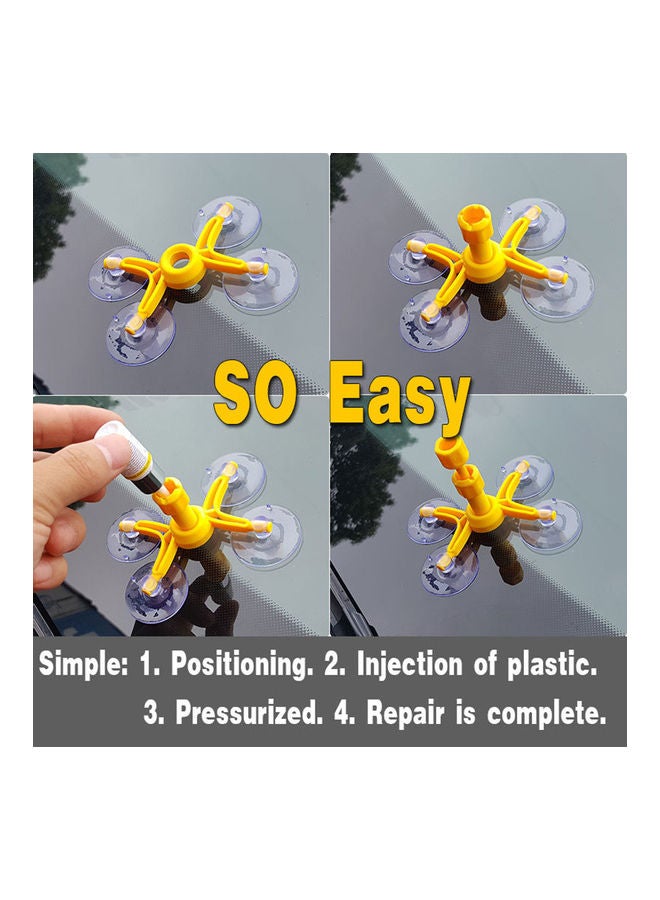 SO Easy

Simple: 1. Positioning. 2. Injection of plastic.
3. Pressurized. 4. Repair is complete.