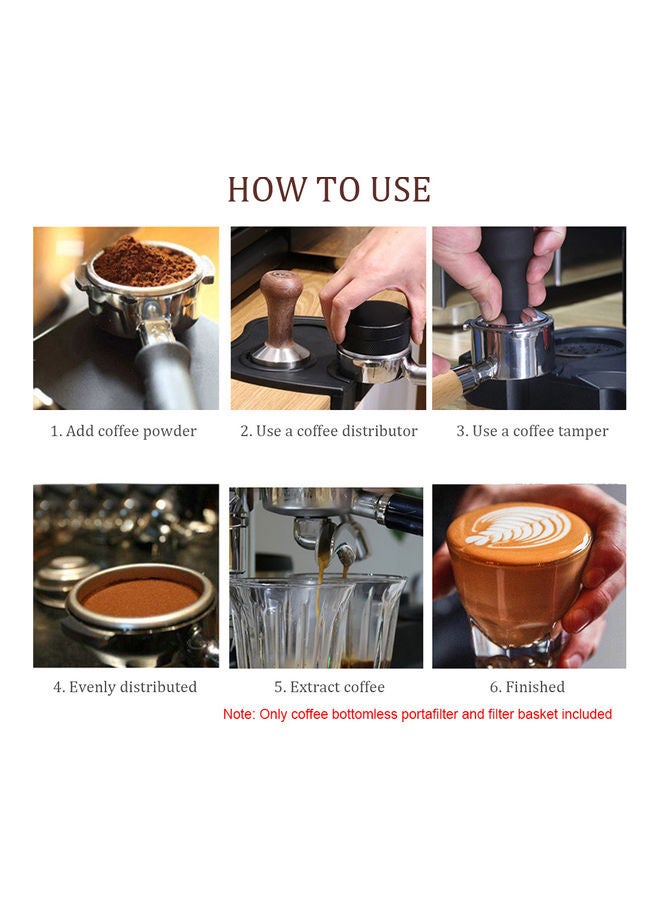 HOW TO USE

1. Add coffee powder

2. Use a coffee distributor

3. Use a coffee tamper

4. Evenly distributed

5. Extract coffee

6. Finished

Note: Only coffee bottomless portafilter and filter basket included