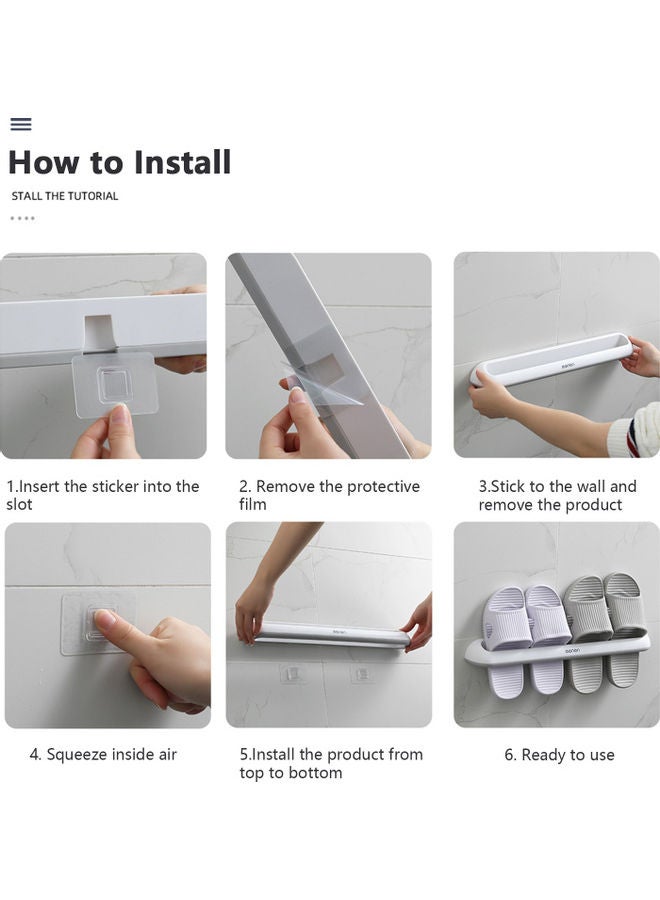 How to Install

STALL THE TUTORIAL

1.Insert the sticker into the slot

2. Remove the protective film

3.Stick to the wall and remove the product

4. Squeeze inside air

5.Install the product from top to bottom

6. Ready to use