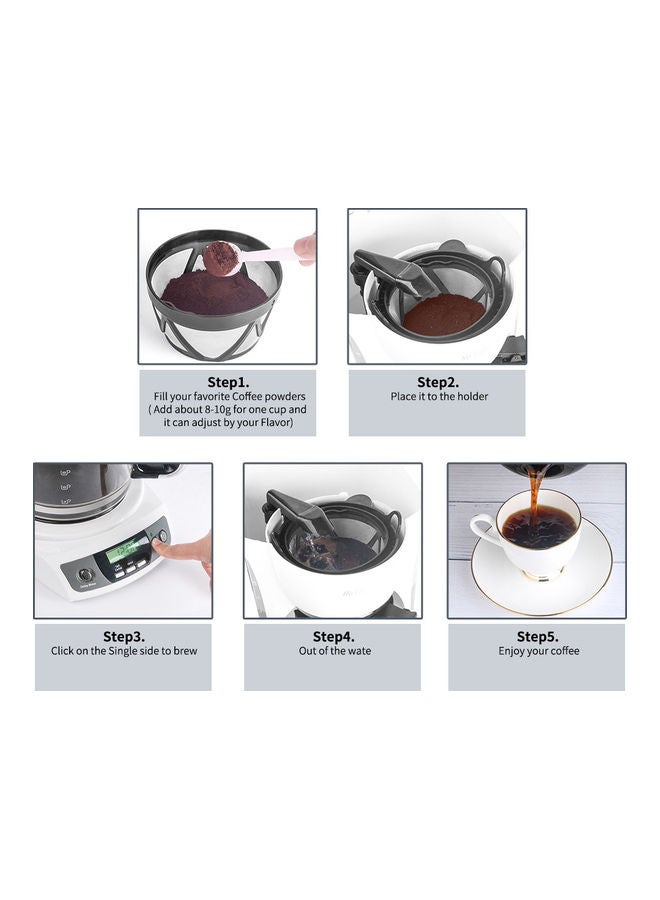 Step1.
Fill your favorite Coffee powders ( Add about 8-10g for one cup and it can adjust by your Flavor)

Step2.
Place it to the holder

Step3.
Click on the Single side to brew

Step4.
Out of the wate

Step5.
Enjoy your coffee