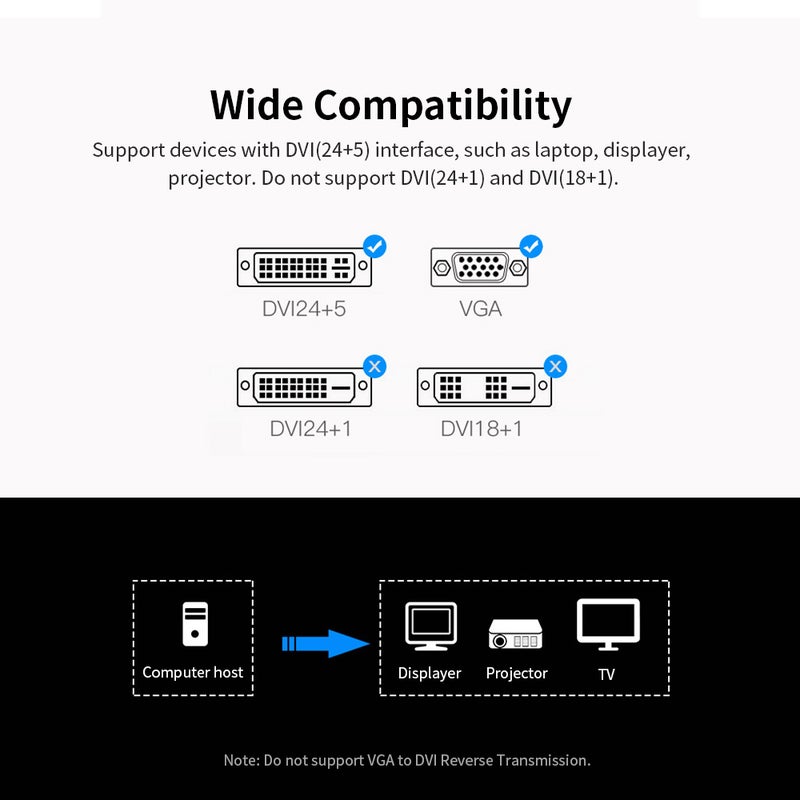 Wide Compatibility

Support devices with DVI(24+5) interface, such as laptop, displayer, projector. Do not support DVI(24+1) and DVI(18+1).

DVI24+5

VGA

DVI24+1

DVI18+1

Computer host

Displayer

Projector

TV

Note: Do not support VGA to DVI Reverse Transmission.