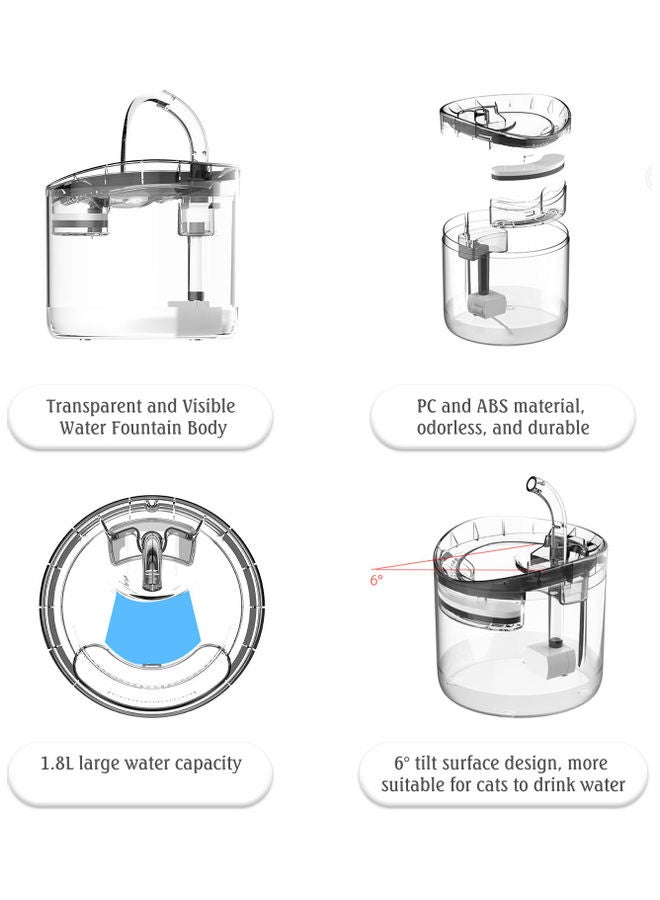 Transparent and Visible Water Fountain Body

PC and ABS material, odorless, and durable

6°

1.8L large water capacity

6° tilt surface design, more suitable for cats to drink water