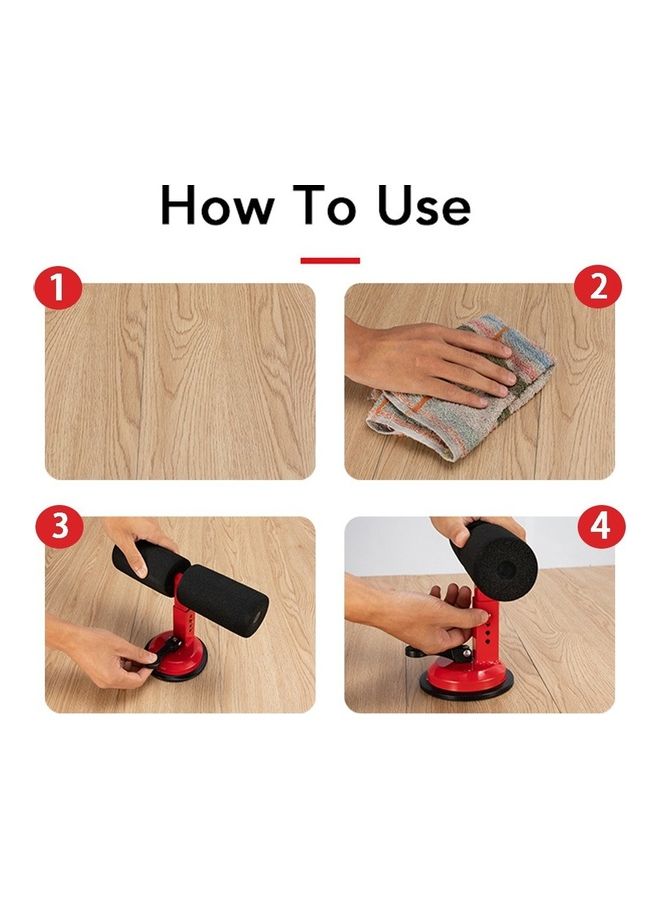 How To Use

1

2

3

4