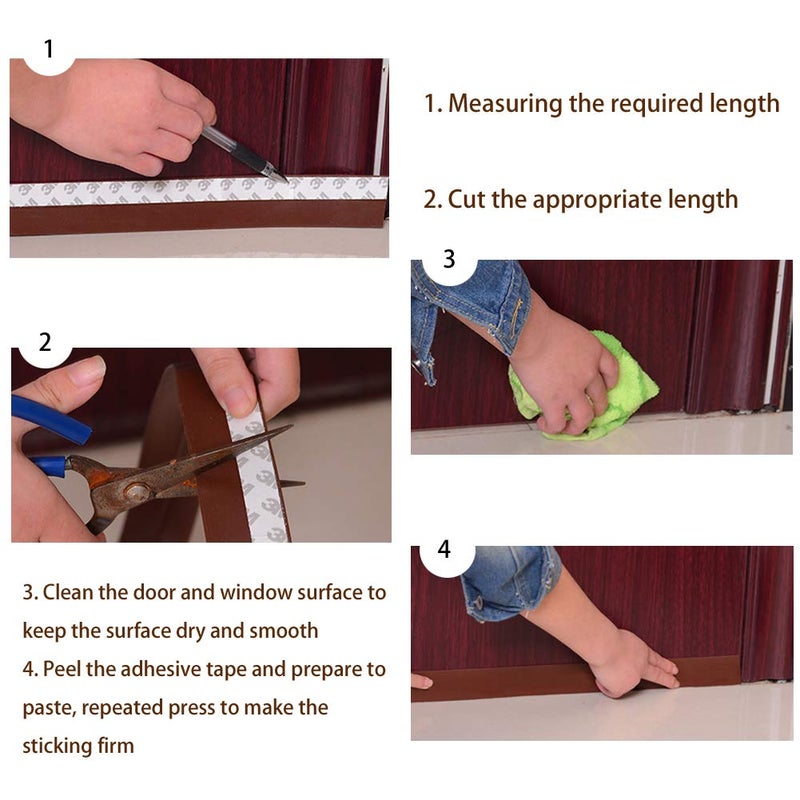 1

1. Measuring the required length

2. Cut the appropriate length

3

2

4

3. Clean the door and window surface to keep the surface dry and smooth

4. Peel the adhesive tape and prepare to paste, repeated press to make the sticking firm