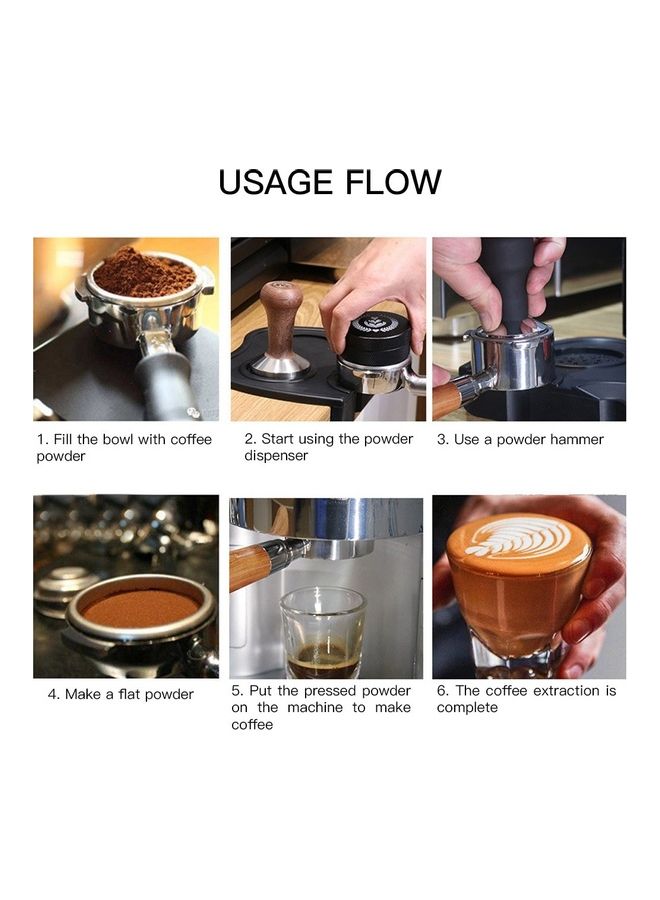 USAGE FLOW

1. Fill the bowl with coffee powder

2. Start using the powder dispenser

3. Use a powder hammer

4. Make a flat powder

5. Put the pressed powder on the machine to make coffee

6. The coffee extraction is complete