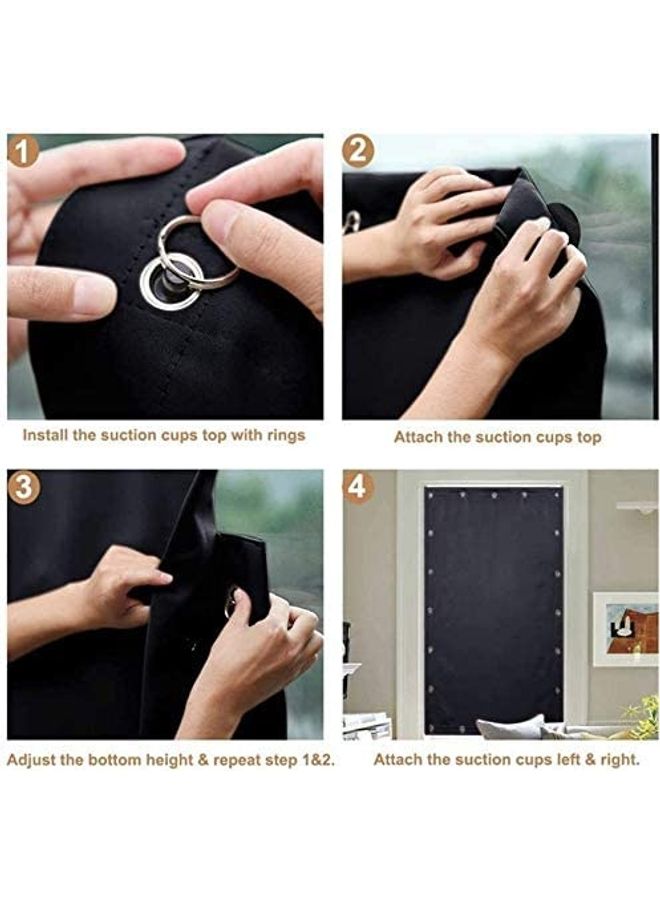 1

Install the suction cups top with rings

2

Attach the suction cups top

3

Adjust the bottom height & repeat step 1&2.

4

Attach the suction cups left & right.