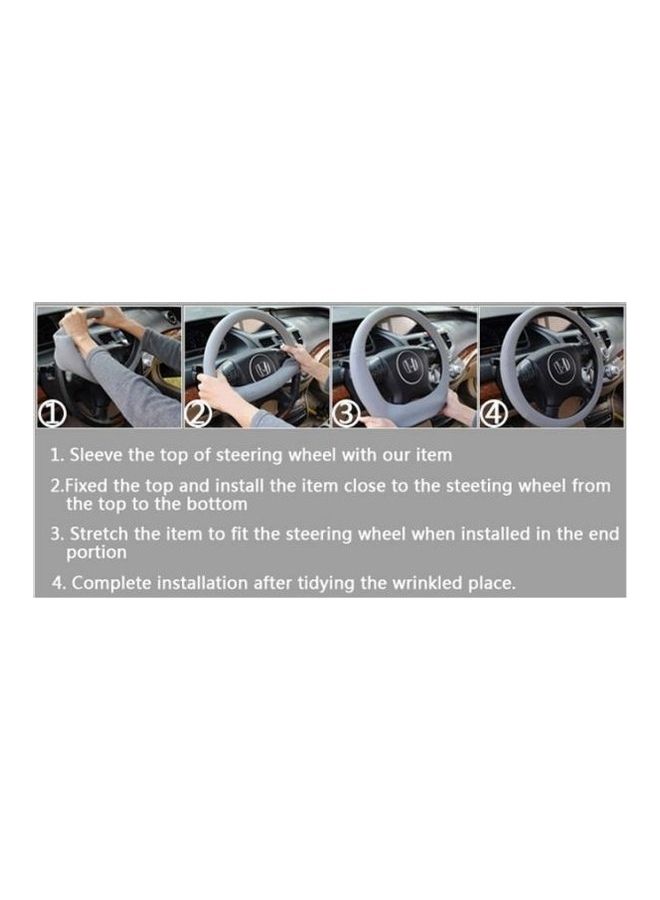 ①
②
③
④

1. Sleeve the top of steering wheel with our item

2.Fixed the top and install the item close to the steeting wheel from the top to the bottom

3. Stretch the item to fit the steering wheel when installed in the end portion

4. Complete installation after tidying the wrinkled place.