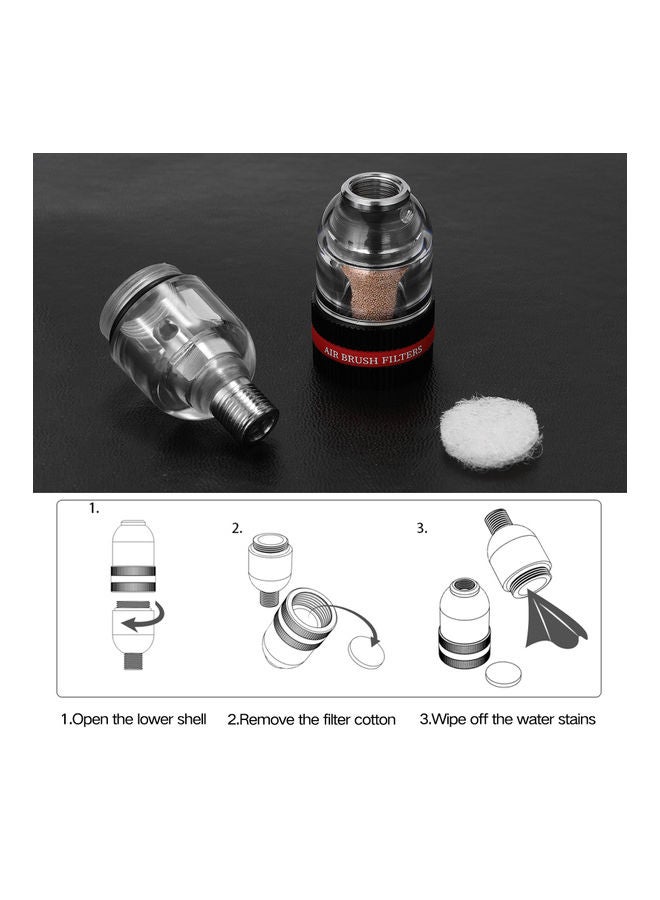 AIR BRUSH FILTERS

1.

2.

3.

1.Open the lower shell 2.Remove the filter cotton 3.Wipe off the water stains