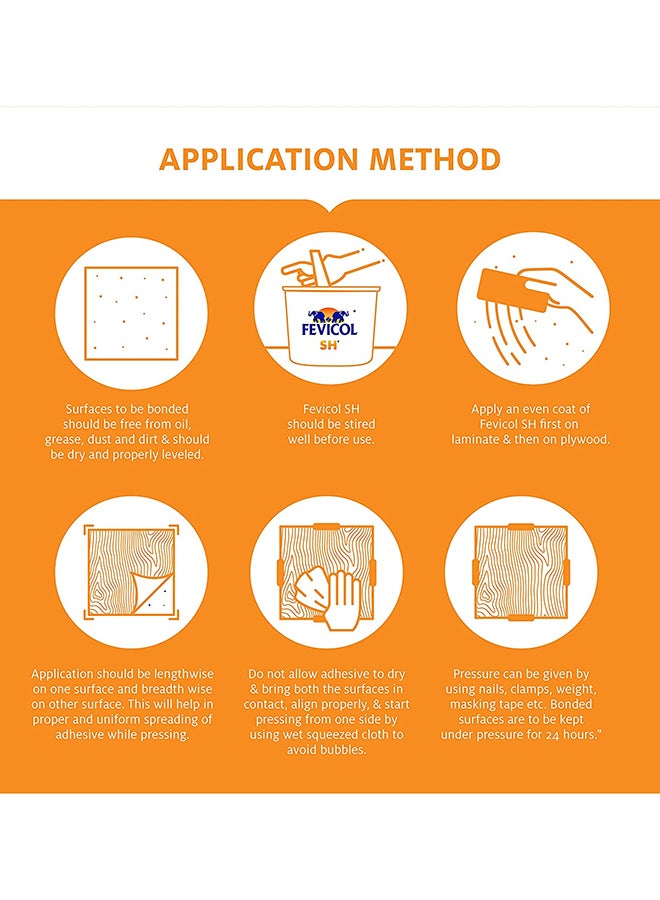 APPLICATION METHOD

FEVICOL SH

Surfaces to be bonded should be free from oil, grease, dust and dirt & should be dry and properly leveled.

Fevicol SH should be stired well before use.

Apply an even coat of Fevicol SH first on laminate & then on plywood.

Application should be lengthwise on one surface and breadth wise on other surface. This will help in proper and uniform spreading of adhesive while pressing.

Do not allow adhesive to dry & bring both the surfaces in contact, align properly, & start pressing from one side by using wet squeezed cloth to avoid bubbles.

Pressure can be given by using nails, clamps, weight, masking tape etc. Bonded surfaces are to be kept under pressure for 24 hours."