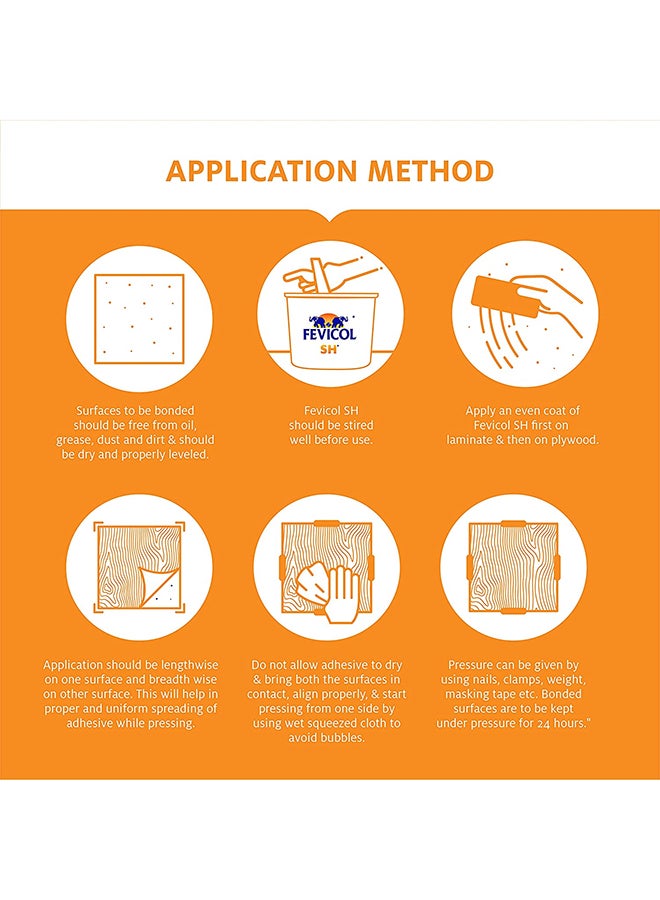 APPLICATION METHOD

FEVICOL SH

Surfaces to be bonded should be free from oil, grease, dust and dirt & should be dry and properly leveled.

Fevicol SH should be stired well before use.

Apply an even coat of Fevicol SH first on laminate & then on plywood.

Application should be lengthwise on one surface and breadth wise on other surface. This will help in proper and uniform spreading of adhesive while pressing.

Do not allow adhesive to dry & bring both the surfaces in contact, align properly, & start pressing from one side by using wet squeezed cloth to avoid bubbles.

Pressure can be given by using nails, clamps, weight, masking tape etc. Bonded surfaces are to be kept under pressure for 24 hours."