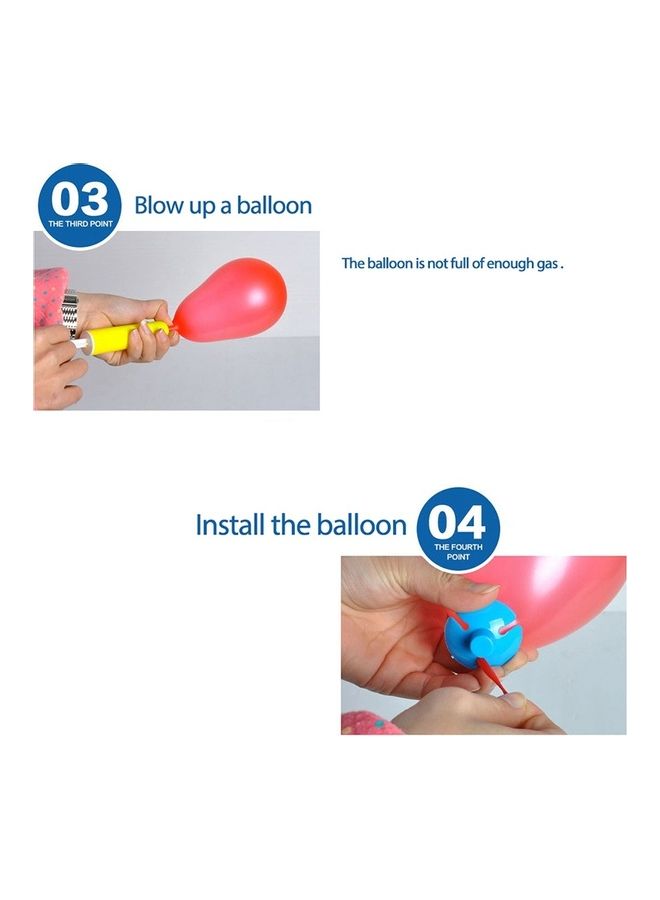 03
THE THIRD POINT
Blow up a balloon

The balloon is not full of enough gas .

Install the balloon
04
THE FOURTH POINT