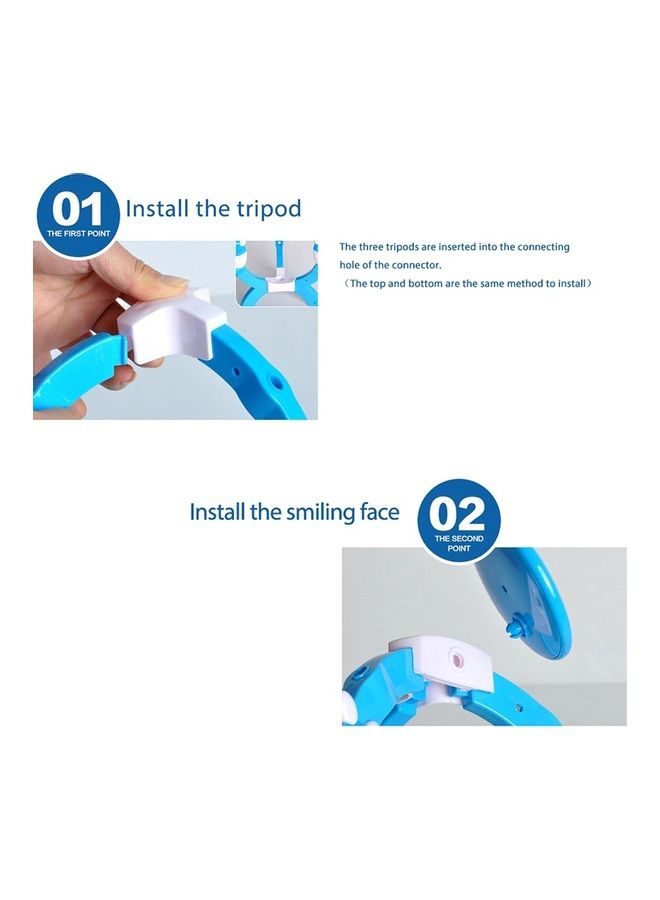 01
THE FIRST POINT
Install the tripod

The three tripods are inserted into the connecting hole of the connector.
（The top and bottom are the same method to install）

Install the smiling face
02
THE SECOND POINT