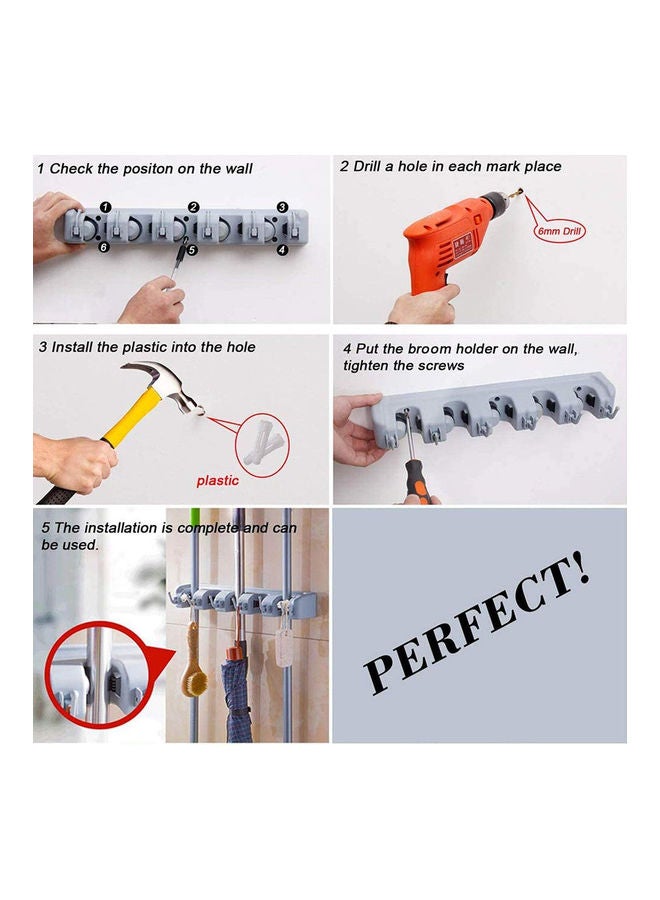 1 Check the positon on the wall

1 2 3 6 5 4

2 Drill a hole in each mark place

6mm Drill

3 Install the plastic into the hole

plastic

4 Put the broom holder on the wall, tighten the screws

5 The installation is complete and can be used.

PERFECT!