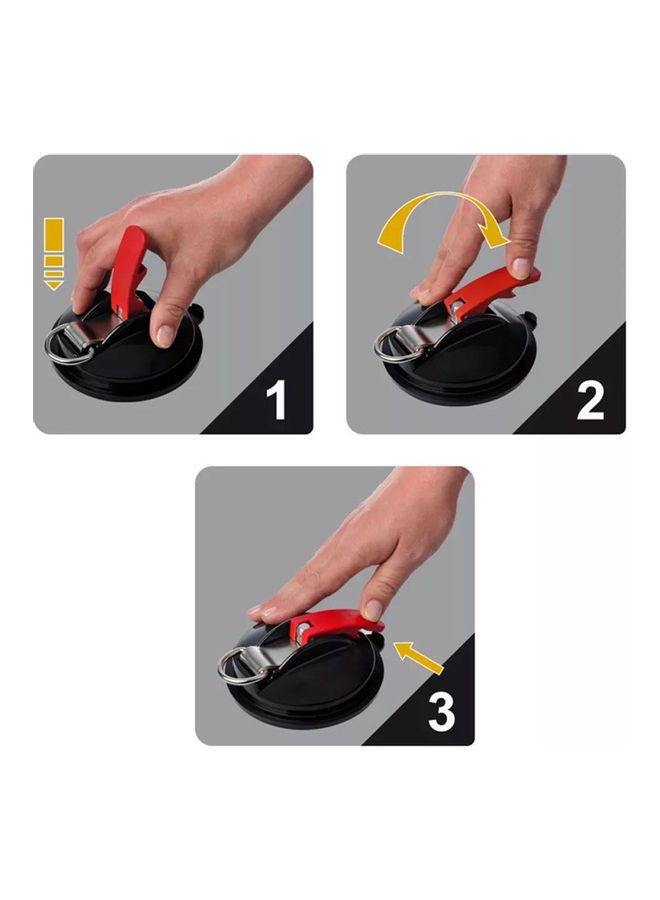 1

2

3