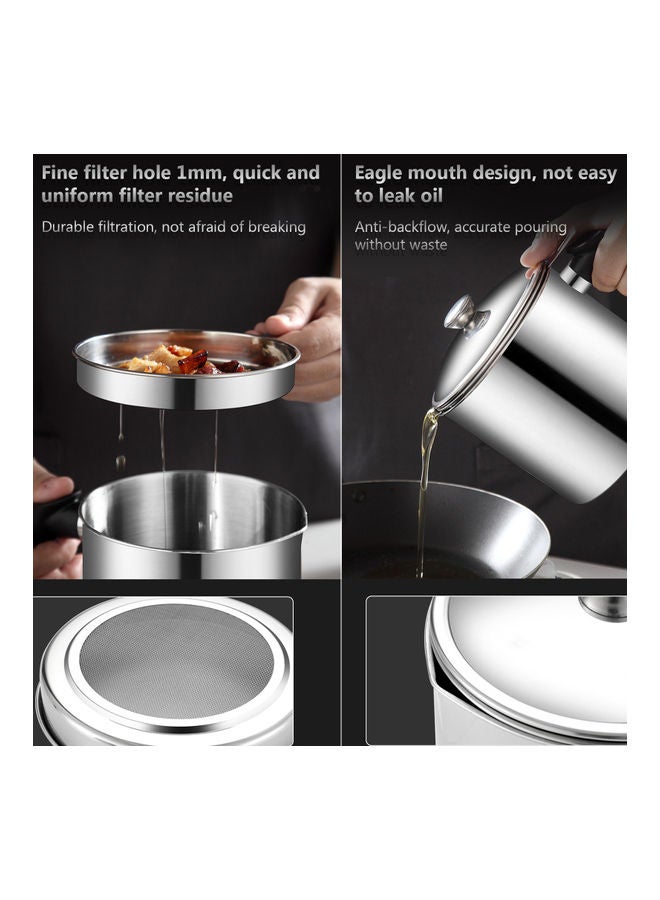 Fine filter hole 1mm, quick and uniform filter residue

Durable filtration, not afraid of breaking

Eagle mouth design, not easy to leak oil

Anti-backflow, accurate pouring without waste