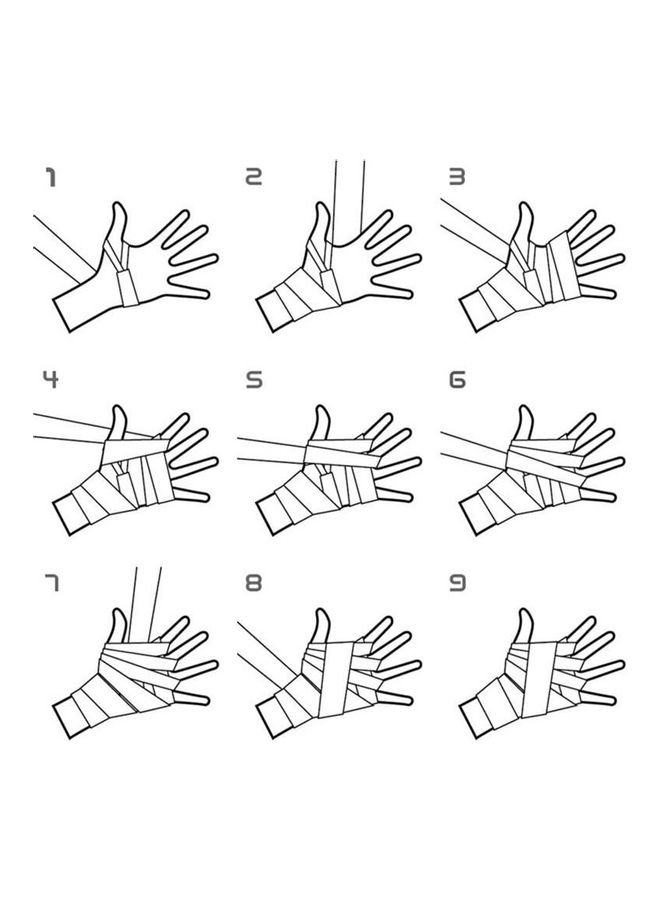 1

2

3

4

5

6

7

8

9