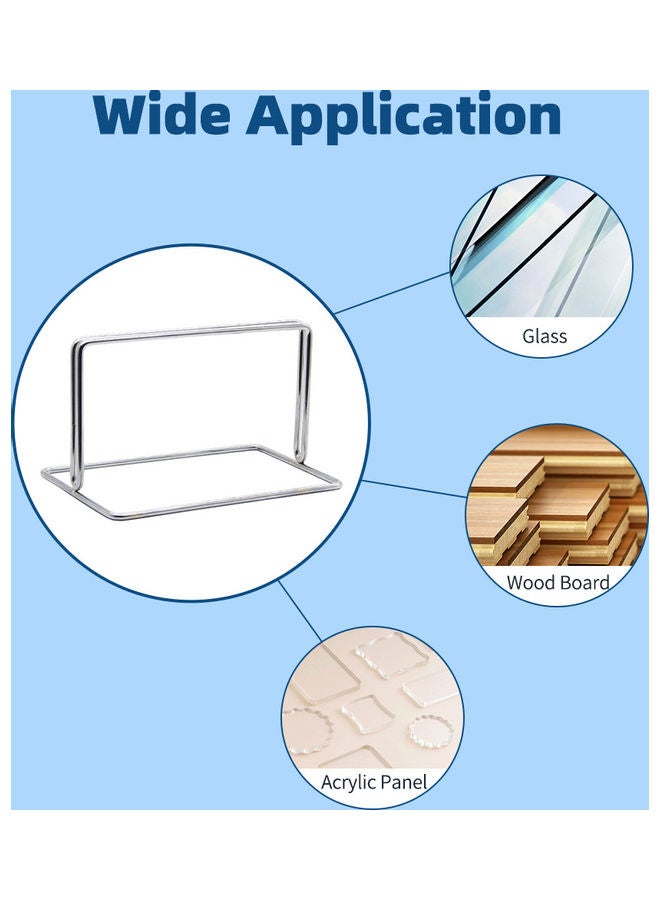 Wide Application

Glass

Wood Board

Acrylic Panel