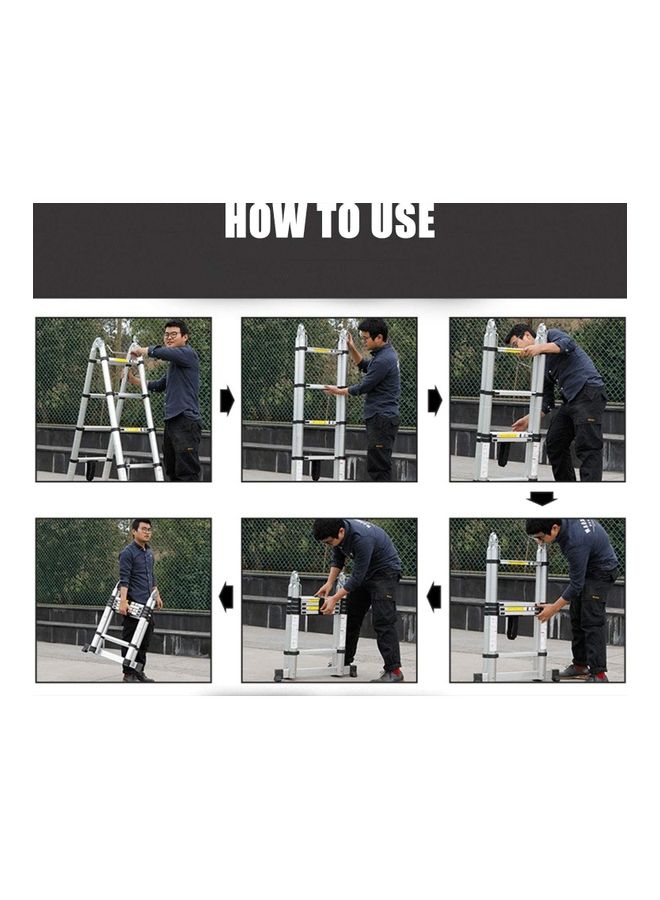 HOW TO USE