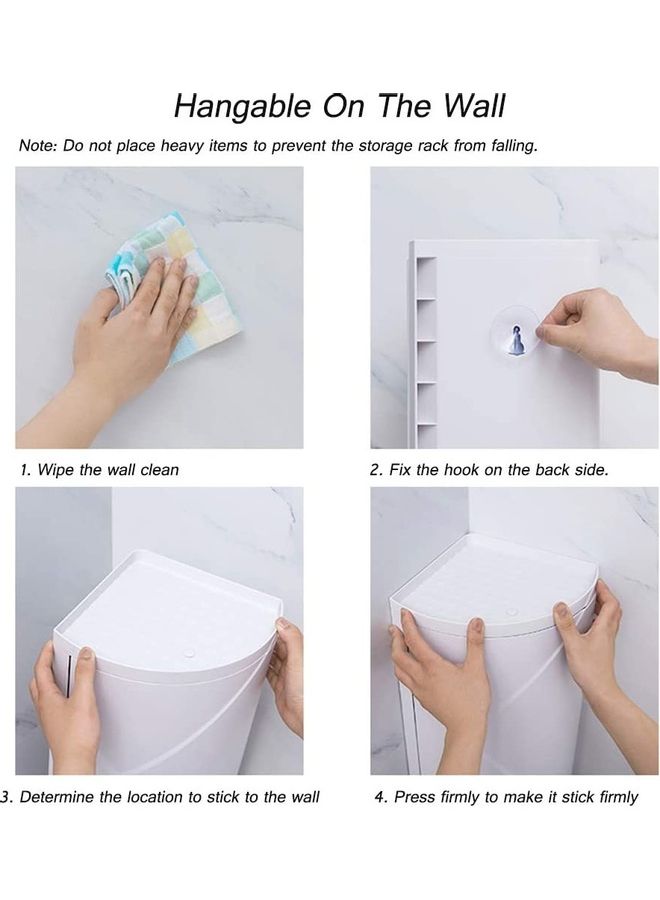 Hangable On The Wall

Note: Do not place heavy items to prevent the storage rack from falling.

1. Wipe the wall clean

2. Fix the hook on the back side.

3. Determine the location to stick to the wall

4. Press firmly to make it stick firmly