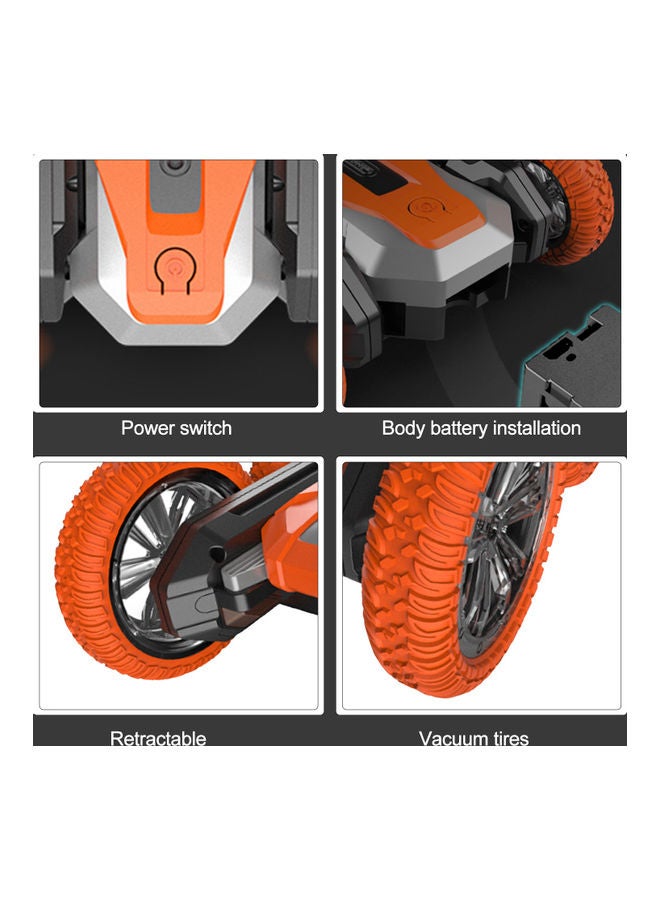 Power switch

Body battery installation

Retractable

Vacuum tires