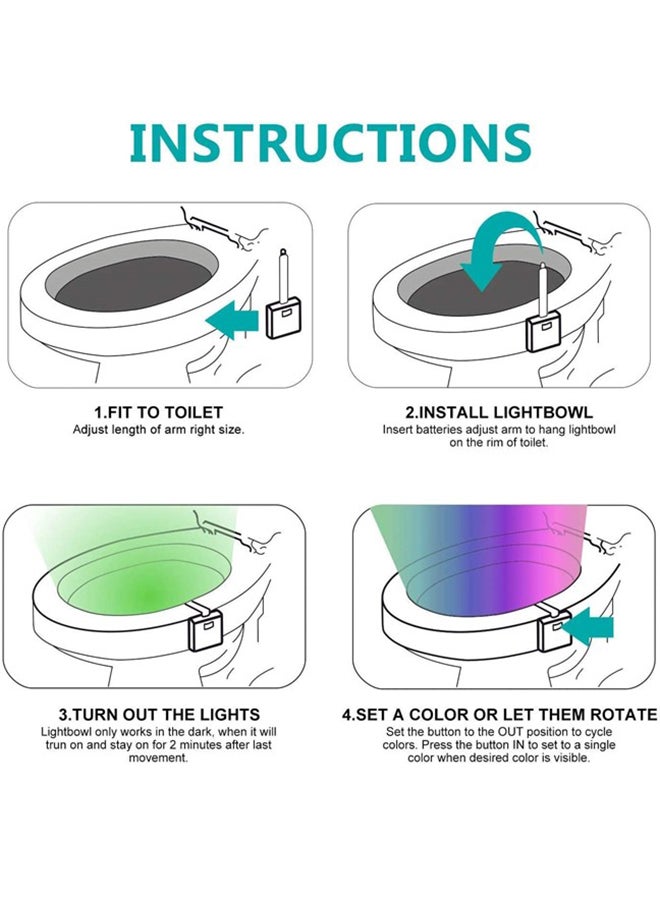 INSTRUCTIONS

1.FIT TO TOILET
Adjust length of arm right size.

2.INSTALL LIGHTBOWL
Insert batteries adjust arm to hang lightbowl on the rim of toilet.

3.TURN OUT THE LIGHTS
Lightbowl only works in the dark, when it will trun on and stay on for 2 minutes after last movement.

4.SET A COLOR OR LET THEM ROTATE
Set the button to the OUT position to cycle colors. Press the button IN to set to a single color when desired color is visible.