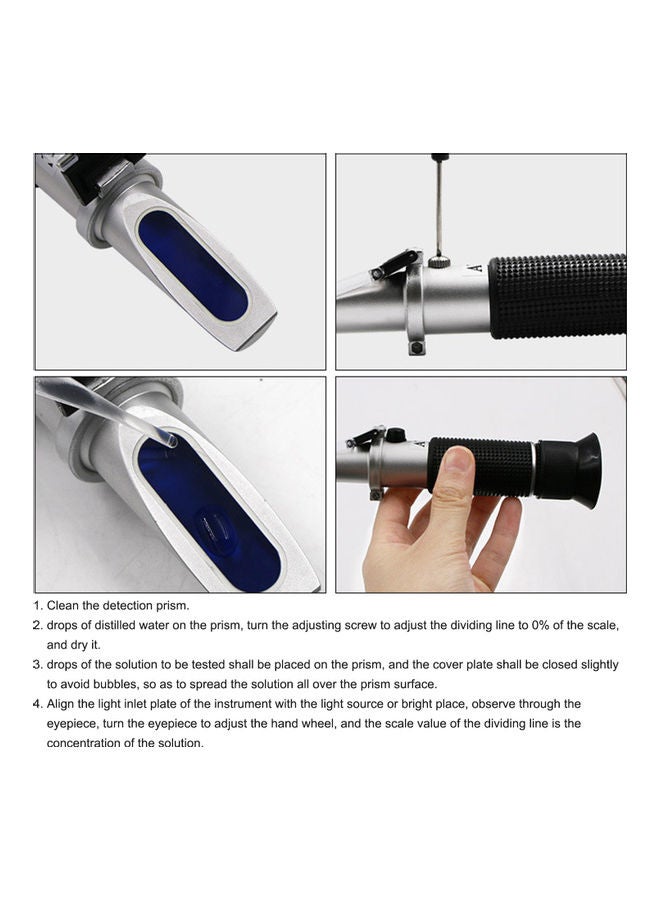 1. Clean the detection prism.
2. drops of distilled water on the prism, turn the adjusting screw to adjust the dividing line to 0% of the scale, and dry it.
3. drops of the solution to be tested shall be placed on the prism, and the cover plate shall be closed slightly to avoid bubbles, so as to spread the solution all over the prism surface.
4. Align the light inlet plate of the instrument with the light source or bright place, observe through the eyepiece, turn the eyepiece to adjust the hand wheel, and the scale value of the dividing line is the concentration of the solution.