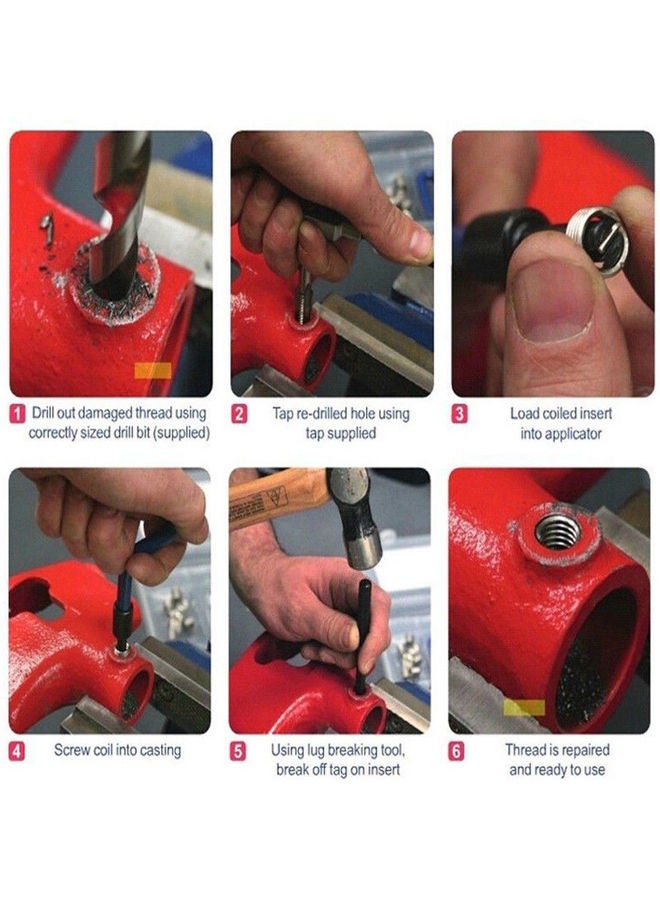 1 Drill out damaged thread using correctly sized drill bit (supplied)

2 Tap re-drilled hole using tap supplied

3 Load coiled insert into applicator

4 Screw coil into casting

5 Using lug breaking tool, break off tag on insert

6 Thread is repaired and ready to use