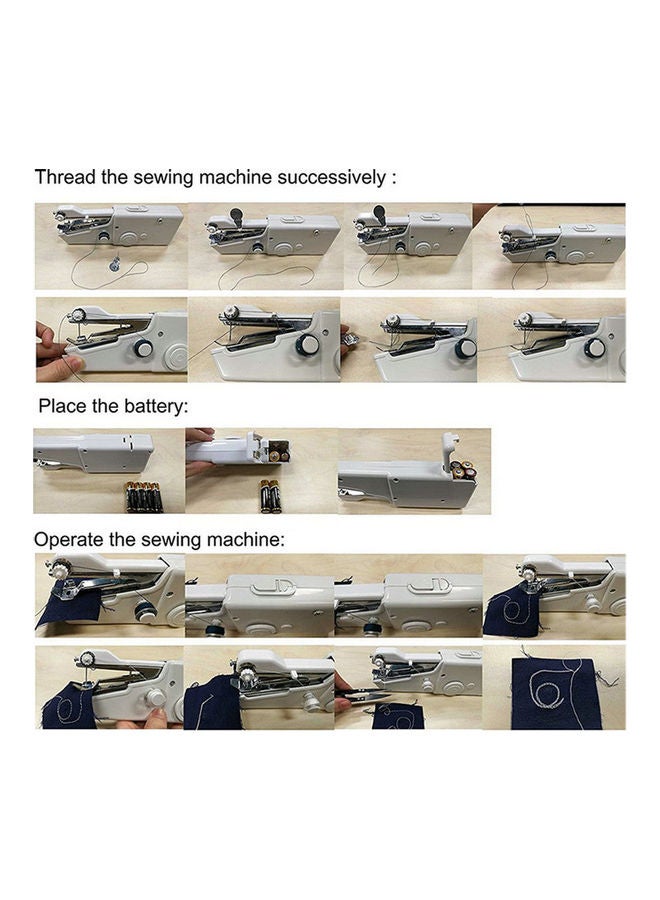 Thread the sewing machine successively :

Place the battery:

Operate the sewing machine: