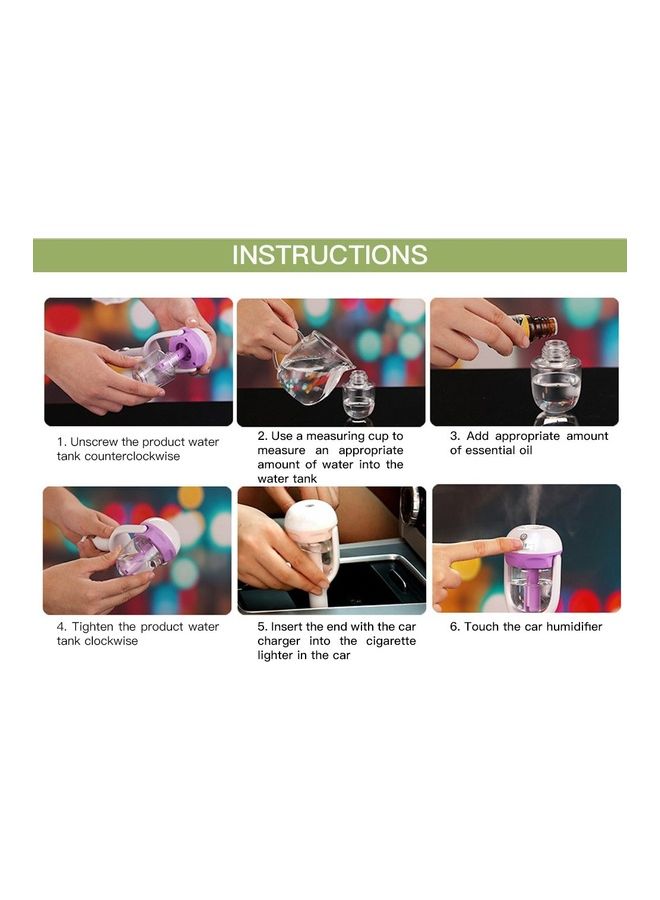 INSTRUCTIONS

1. Unscrew the product water tank counterclockwise

2. Use a measuring cup to measure an appropriate amount of water into the water tank

3. Add appropriate amount of essential oil

4. Tighten the product water tank clockwise

5. Insert the end with the car charger into the cigarette lighter in the car

6. Touch the car humidifier