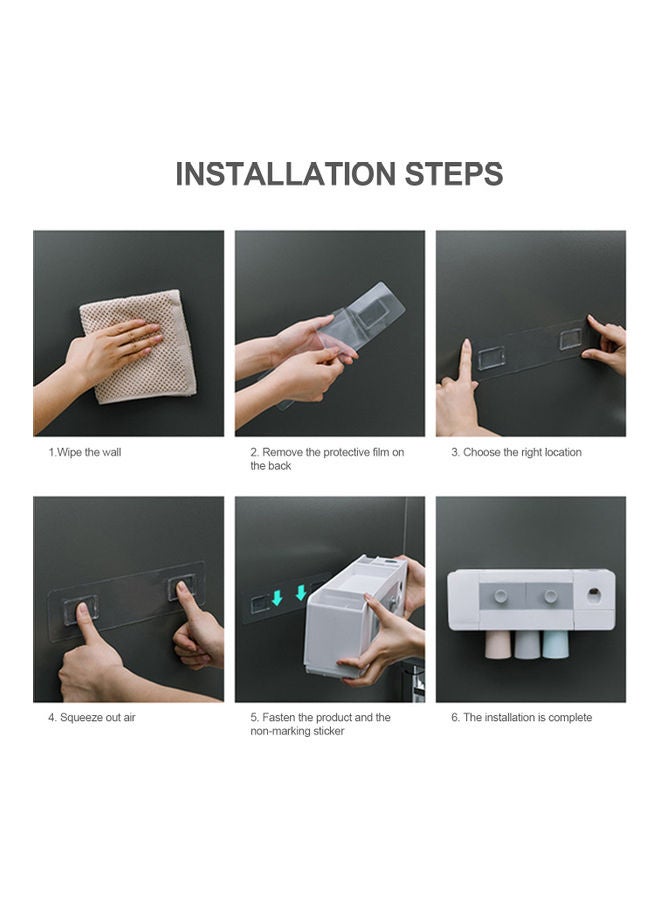 INSTALLATION STEPS

1.Wipe the wall

2. Remove the protective film on the back

3. Choose the right location

4. Squeeze out air

5. Fasten the product and the non-marking sticker

6. The installation is complete