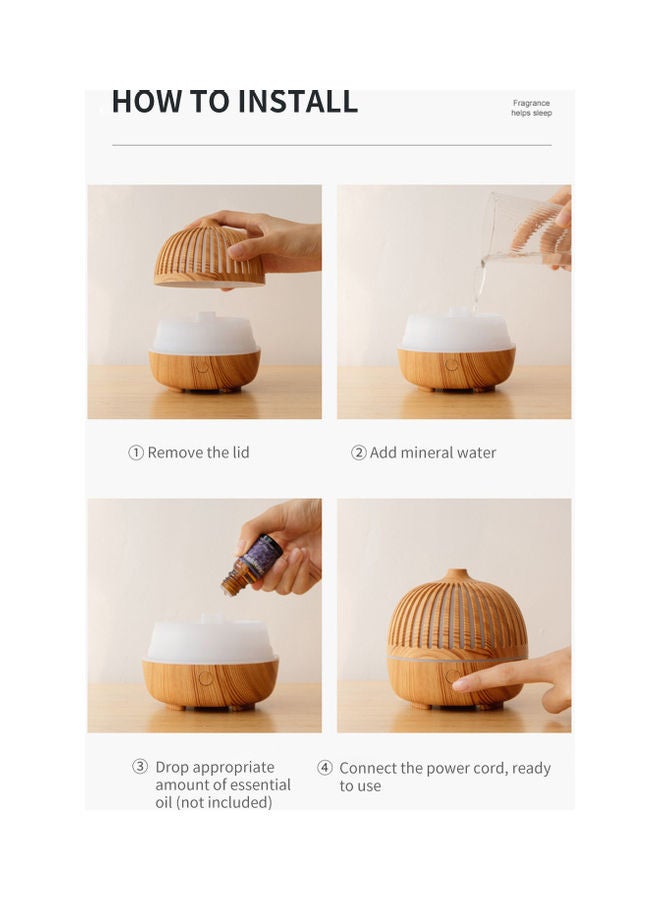 HOW TO INSTALL

Fragrance helps sleep

① Remove the lid

② Add mineral water

③ Drop appropriate amount of essential oil (not included)

④ Connect the power cord, ready to use