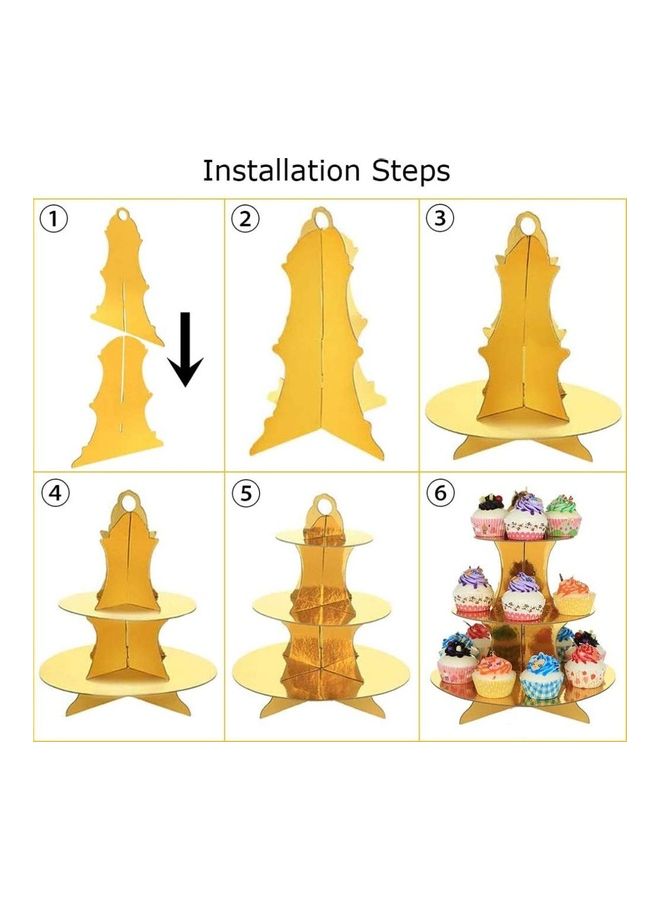 Installation Steps

①

②

③

④

⑤

⑥