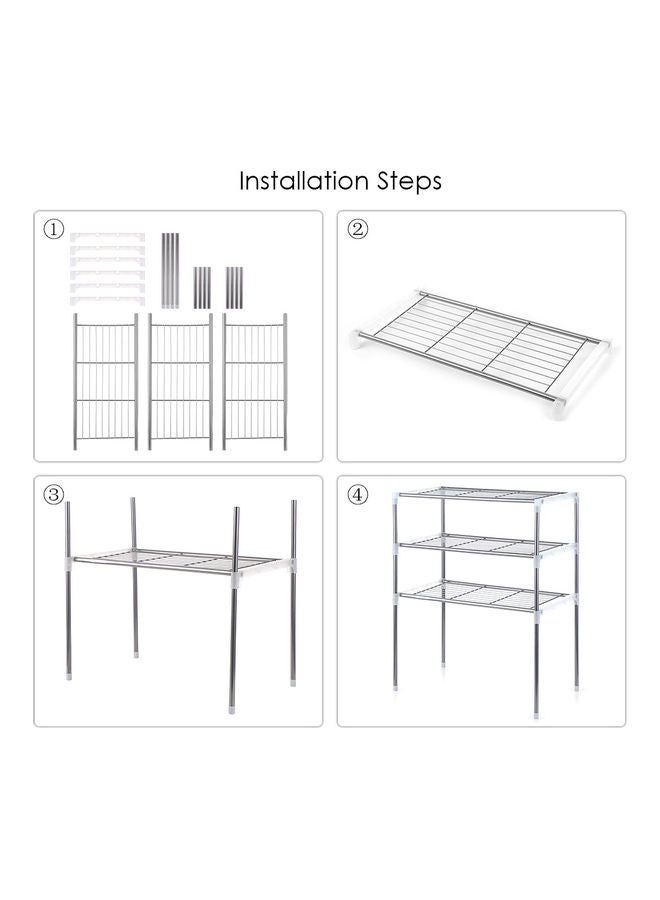 Installation Steps

①

②

③

④