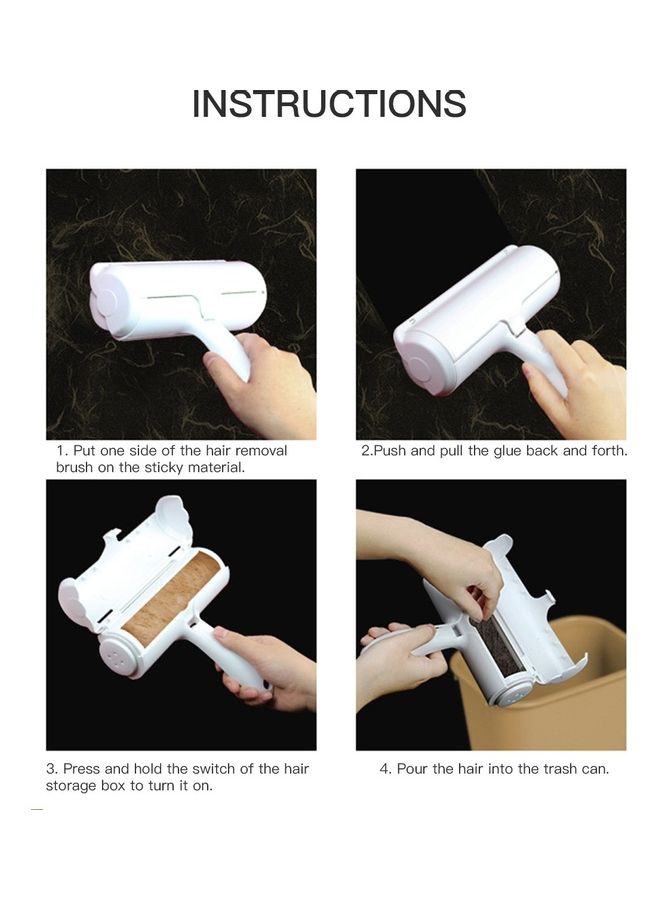 INSTRUCTIONS

1. Put one side of the hair removal brush on the sticky material.

2.Push and pull the glue back and forth.

3. Press and hold the switch of the hair storage box to turn it on.

4. Pour the hair into the trash can.