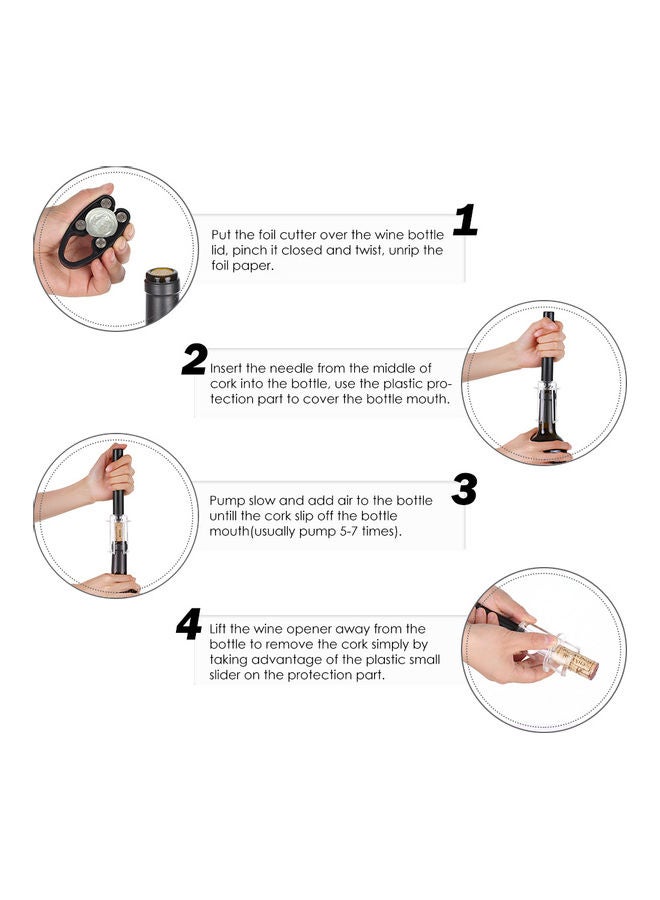 1
Put the foil cutter over the wine bottle lid, pinch it closed and twist, unrip the foil paper.

2
Insert the needle from the middle of cork into the bottle, use the plastic protection part to cover the bottle mouth.

3
Pump slow and add air to the bottle untill the cork slip off the bottle mouth(usually pump 5-7 times).

4
Lift the wine opener away from the bottle to remove the cork simply by taking advantage of the plastic small slider on the protection part.