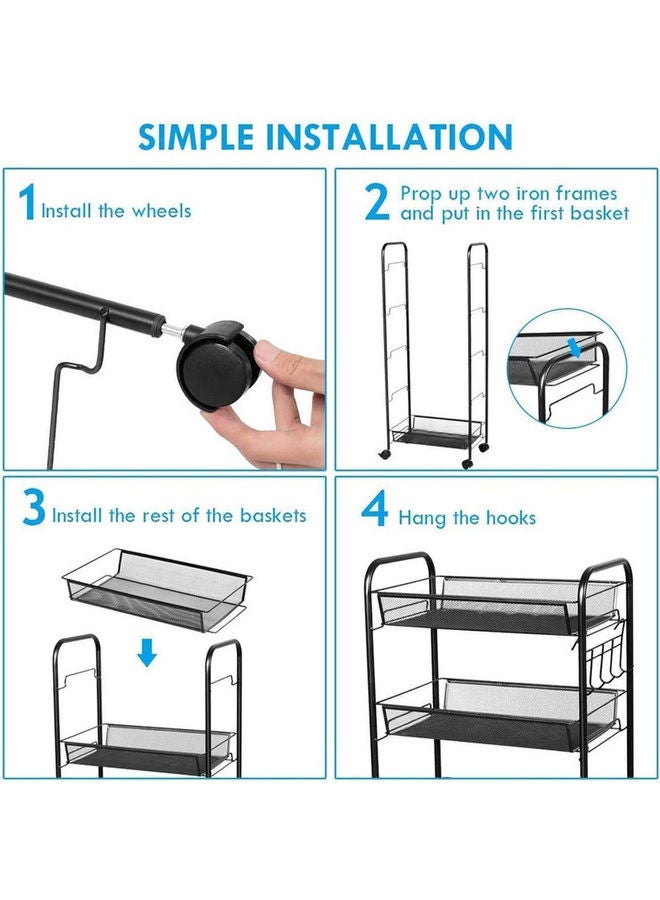 SIMPLE INSTALLATION

1 Install the wheels

2 Prop up two iron frames and put in the first basket

3 Install the rest of the baskets

4 Hang the hooks