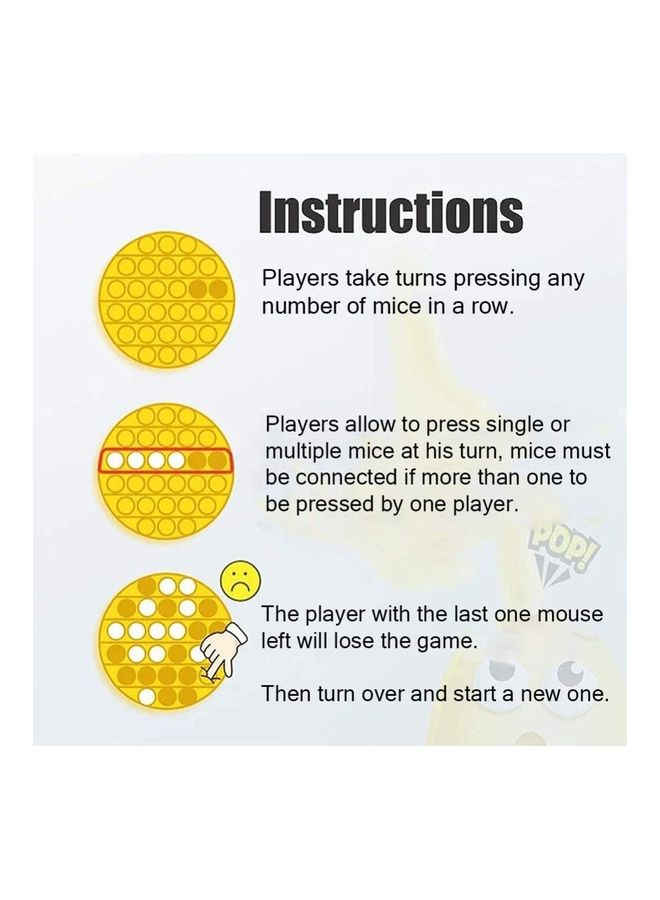 Instructions

Players take turns pressing any number of mice in a row.

Players allow to press single or multiple mice at his turn, mice must be connected if more than one to be pressed by one player.

POP!

The player with the last one mouse left will lose the game.

Then turn over and start a new one.