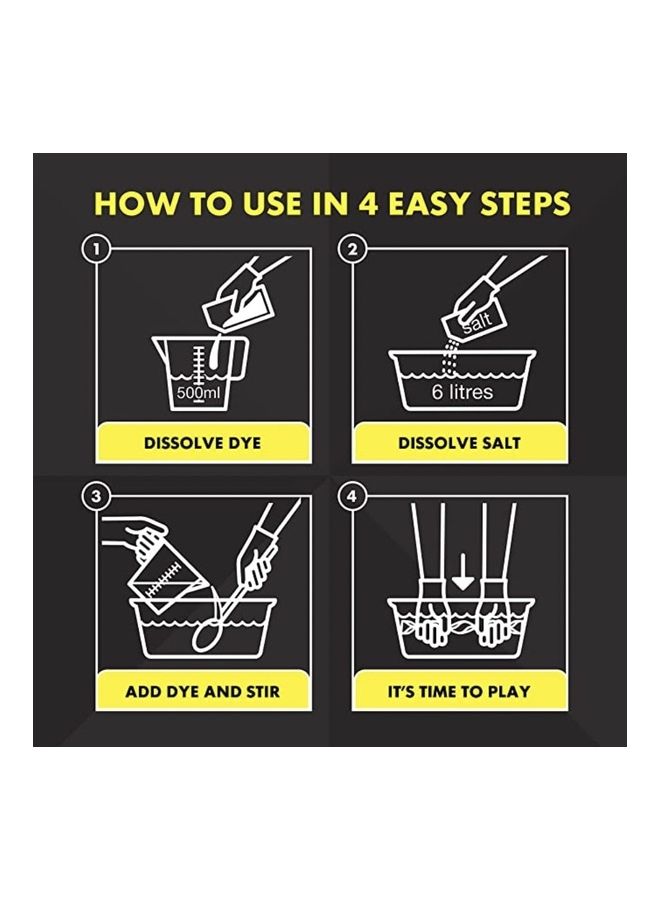 HOW TO USE IN 4 EASY STEPS

1

500ml

DISSOLVE DYE

2

salt

6 litres

DISSOLVE SALT

3

ADD DYE AND STIR

4

IT'S TIME TO PLAY