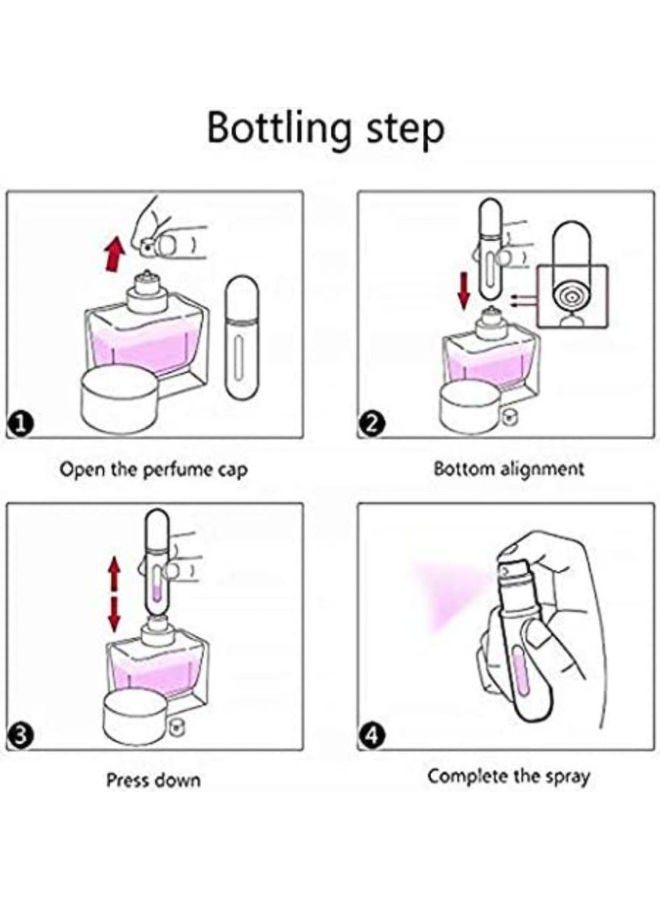 Bottling step

1

Open the perfume cap

2

Bottom alignment

3

Press down

4

Complete the spray