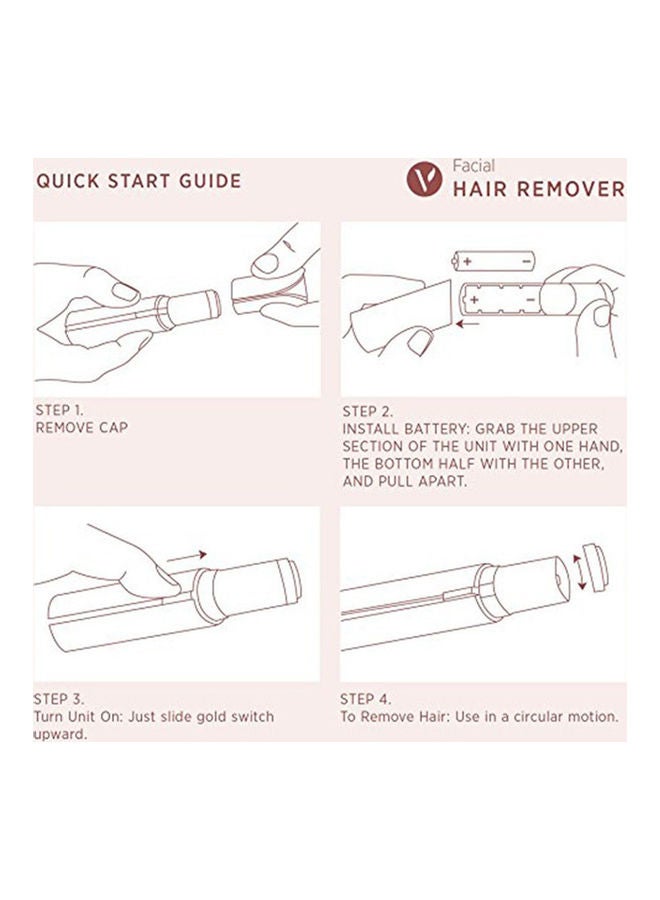 QUICK START GUIDE

Facial
HAIR REMOVER

+ −

+ −

STEP 1.
REMOVE CAP

STEP 2.
INSTALL BATTERY: GRAB THE UPPER SECTION OF THE UNIT WITH ONE HAND, THE BOTTOM HALF WITH THE OTHER, AND PULL APART.

STEP 3.
Turn Unit On: Just slide gold switch upward.

STEP 4.
To Remove Hair: Use in a circular motion.