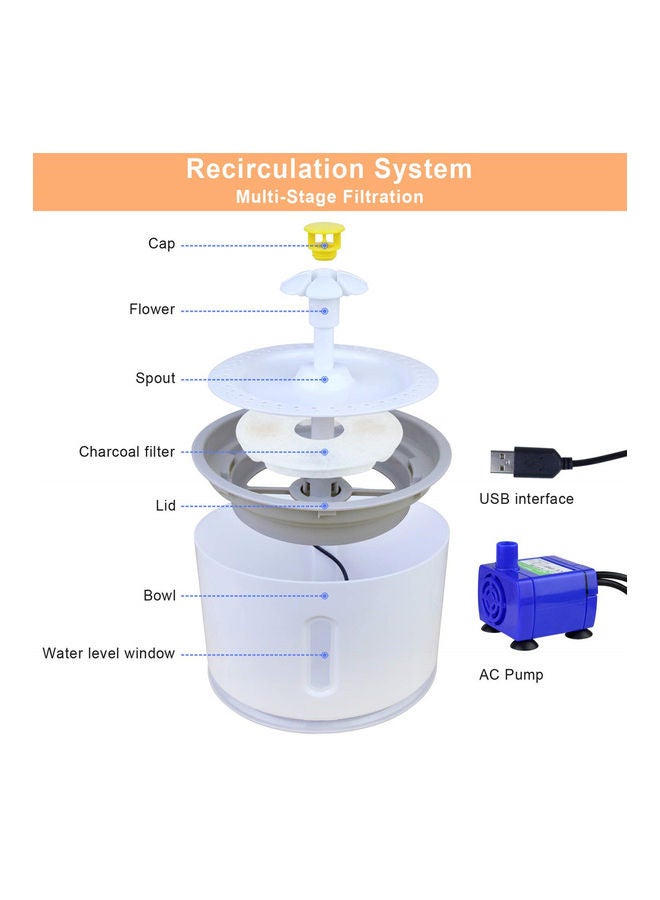 Recirculation System
Multi-Stage Filtration

Cap

Flower

Spout

Charcoal filter

Lid

Bowl

Water level window

USB interface

AC Pump