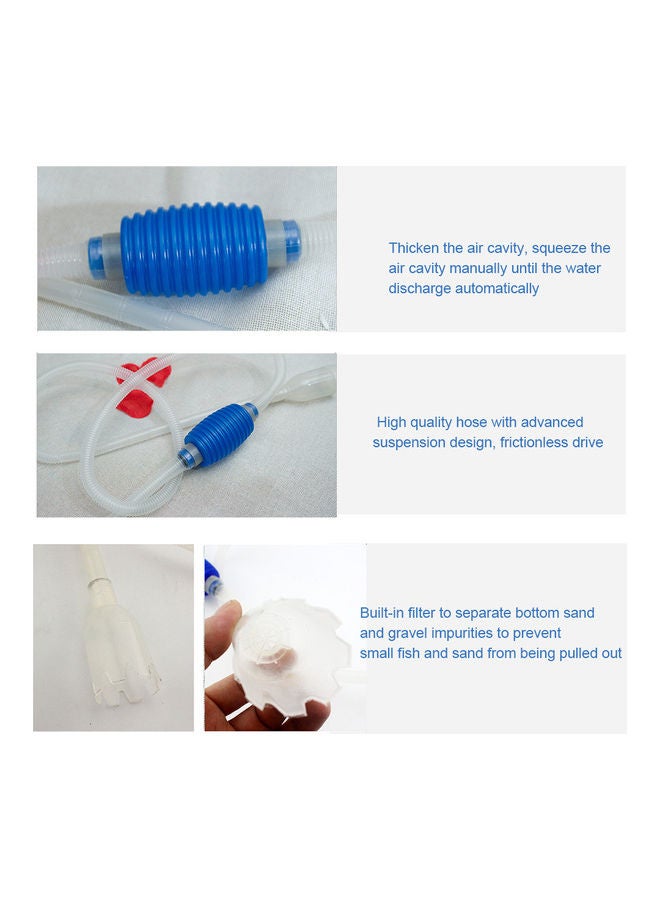 Thicken the air cavity, squeeze the air cavity manually until the water discharge automatically

High quality hose with advanced suspension design, frictionless drive

Built-in filter to separate bottom sand and gravel impurities to prevent small fish and sand from being pulled out