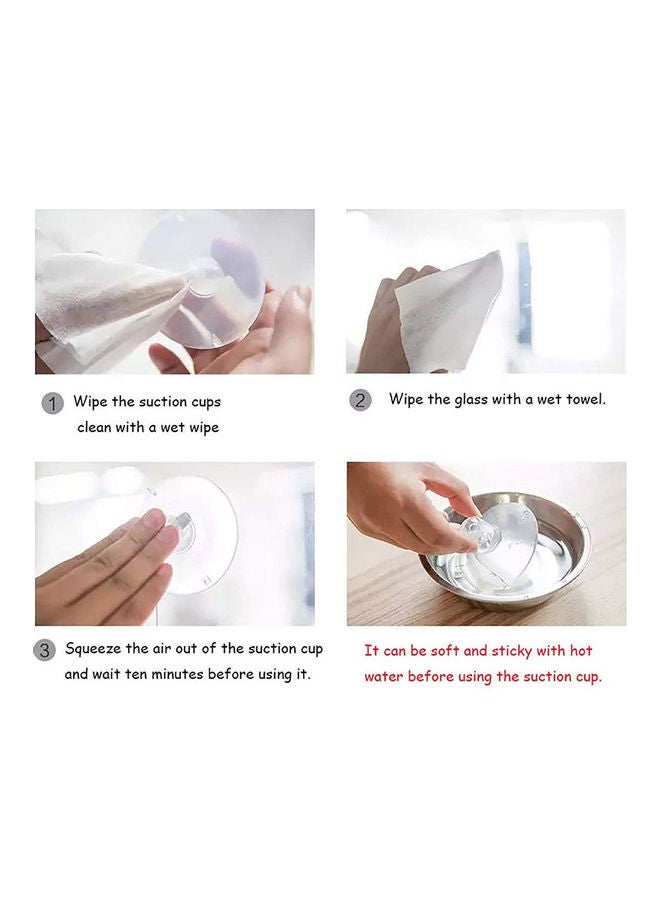 1 Wipe the suction cups clean with a wet wipe

2 Wipe the glass with a wet towel.

3 Squeeze the air out of the suction cup and wait ten minutes before using it.

It can be soft and sticky with hot water before using the suction cup.