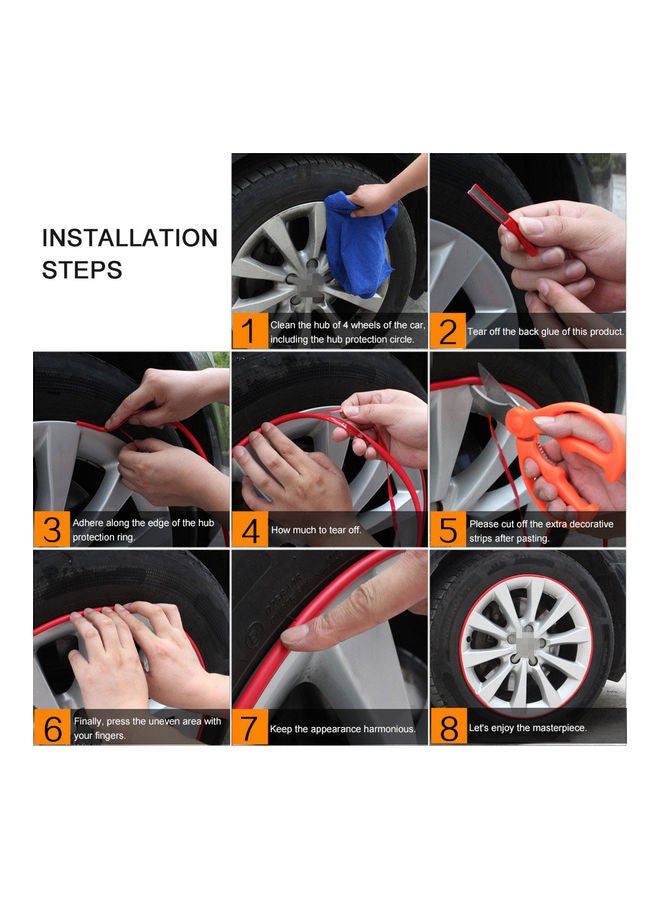 INSTALLATION STEPS

1 Clean the hub of 4 wheels of the car, including the hub protection circle.

2 Tear off the back glue of this product.

3 Adhere along the edge of the hub protection ring.

4 How much to tear off.

5 Please cut off the extra decorative strips after pasting.

6 Finally, press the uneven area with your fingers.

7 Keep the appearance harmonious.

8 Let's enjoy the masterpiece.